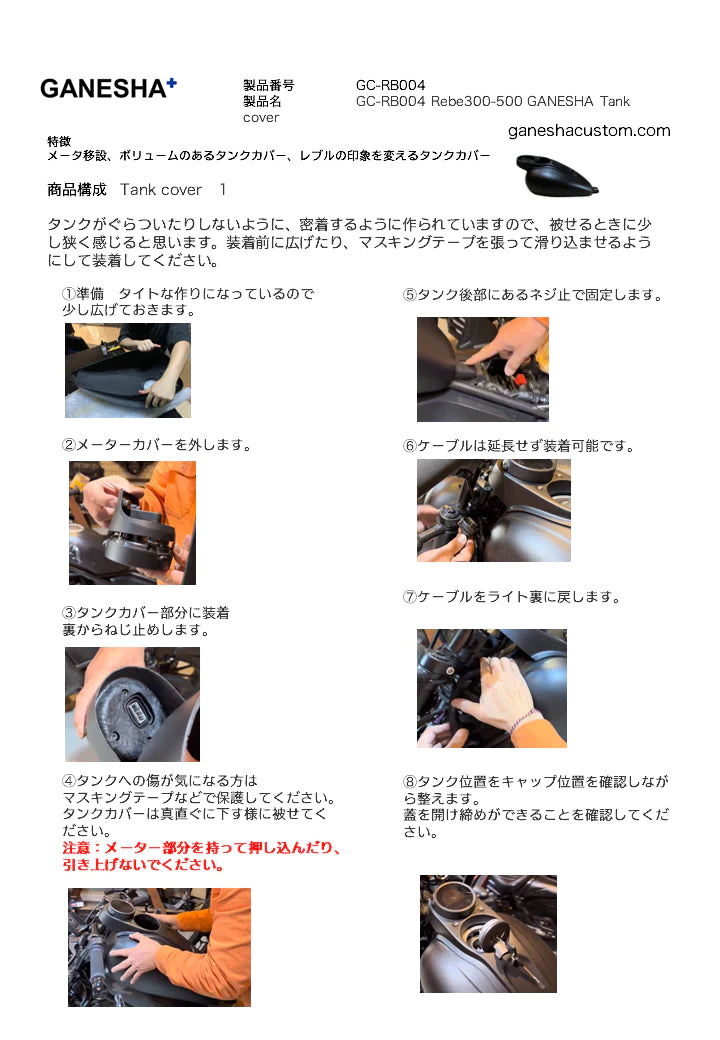 GANESHA+

製品番号 GC-RB004
製品名 GC-RB004 Rebe300-500 GANESHA Tank cover

ganeshacustom.com

特徴
メータ移設、ボリュームのあるタンクカバー、レブルの印象を変えるタンクカバー

商品構成 Tank cover 1

タンクがぐらついたりしないように、密着するように作られていますので、被せるときに少し狭く感じると思います。装着前に広げたり、マスキングテープを張って滑り込ませるようにして装着してください。

①準備 タイトな作りになっているので少し広げておきます。

②メーターカバーを外します。

③タンクカバー部分に装着
裏からねじ止めします。

④タンクへの傷が気になる方は
マスキングテープなどで保護してください。
タンクカバーは真直ぐに下す様に被せてください。
注意：メーター部分を持って押し込んだり、引き上げないでください。

⑤タンク後部にあるネジ止で固定します。

⑥ケーブルは延長せず装着可能です。

⑦ケーブルをライト裏に戻します。

⑧タンク位置をキャップ位置を確認しながら整えます。
蓋を開け締めができることを確認してください。